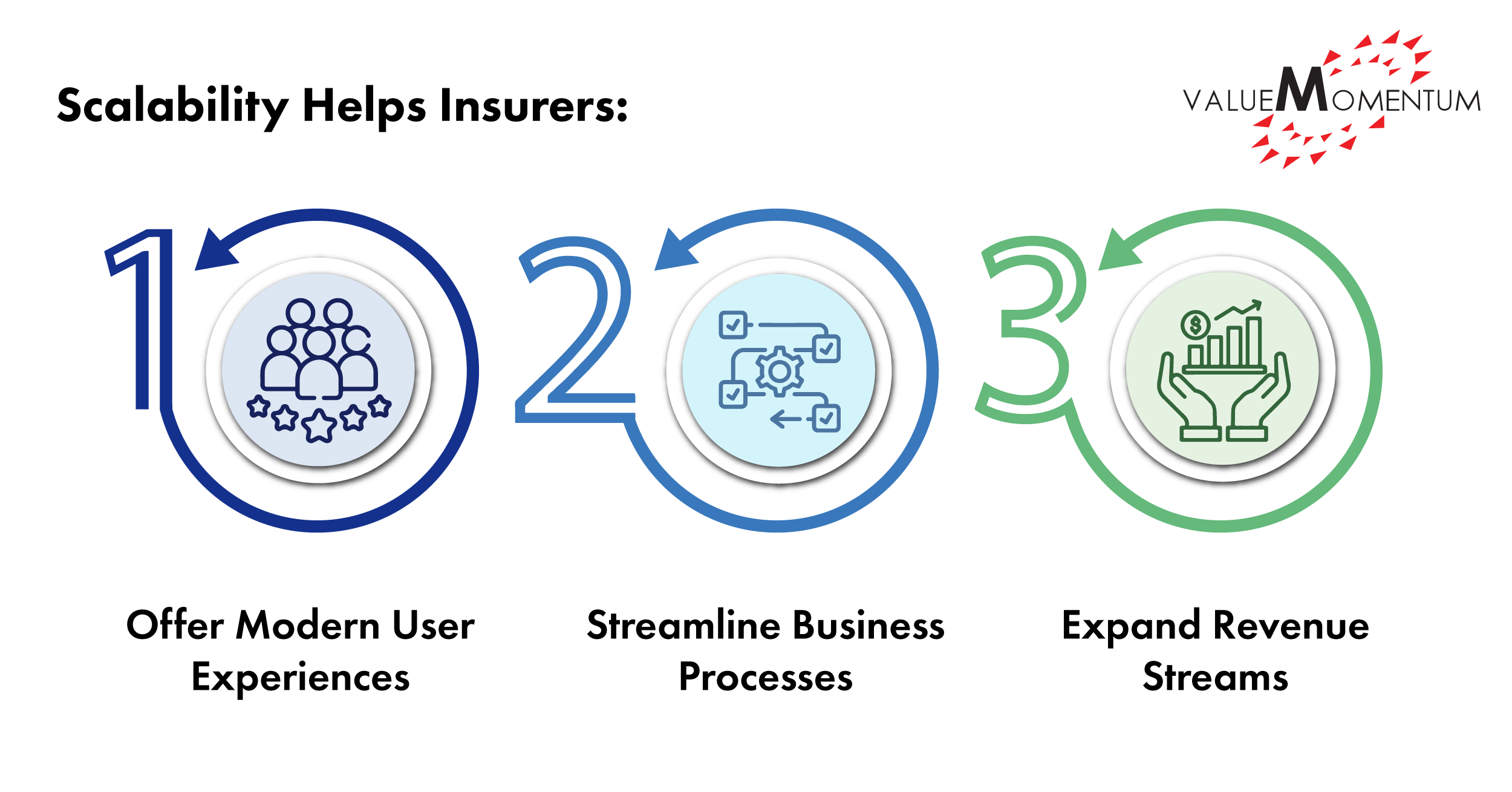 Scalability Helps Insurers:

VALUEMOMENTUM

1

2

3

Offer Modern User Experiences

Streamline Business Processes

Expand Revenue Streams